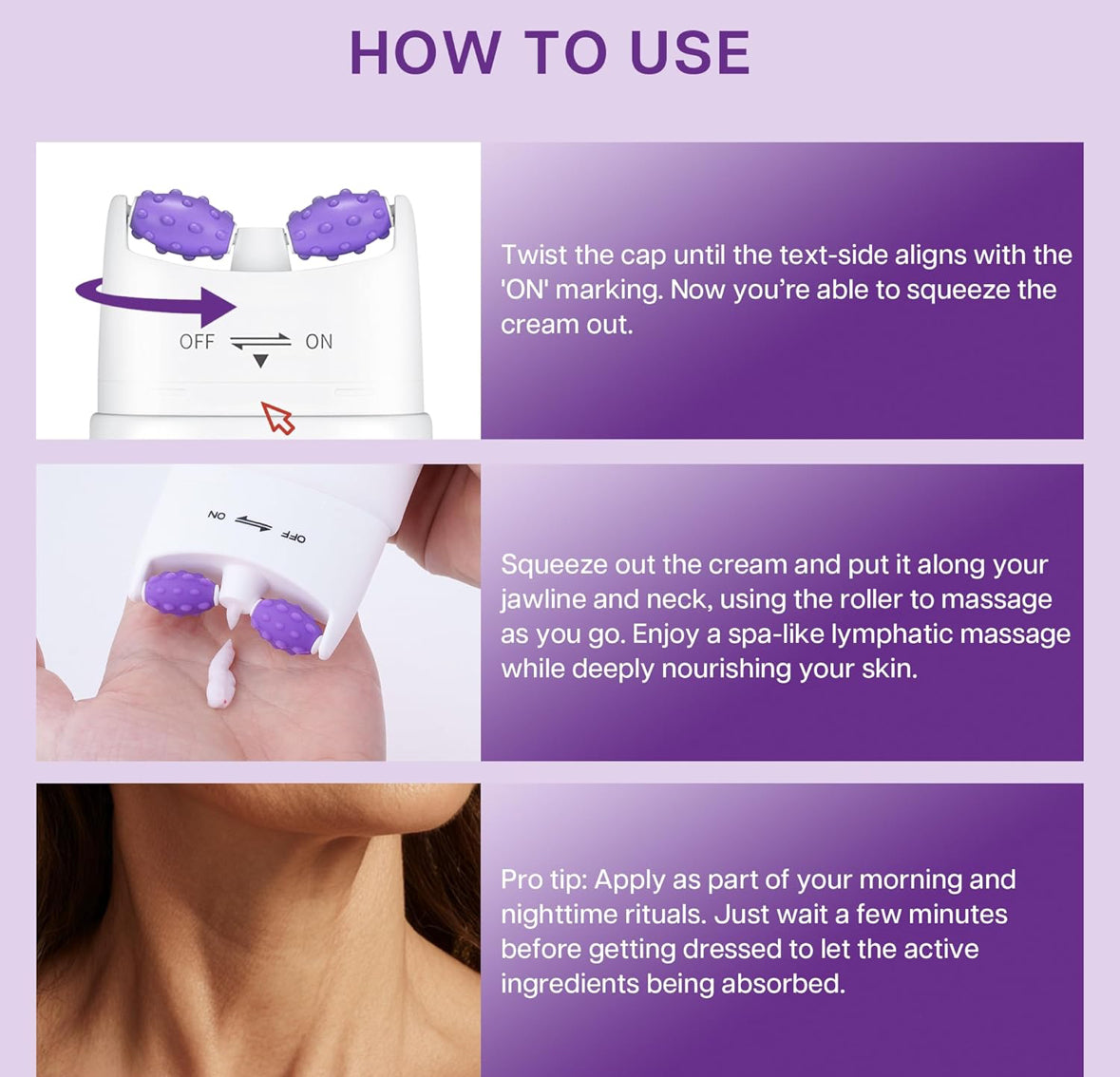 HOW TO USE

OFF ON

Twist the cap until the text-side aligns with the 'ON' marking. Now you're able to squeeze the cream out.

ON OFF

Squeeze out the cream and put it along your jawline and neck, using the roller to massage as you go. Enjoy a spa-like lymphatic massage while deeply nourishing your skin.

Pro tip: Apply as part of your morning and nighttime rituals. Just wait a few minutes before getting dressed to let the active ingredients being absorbed.